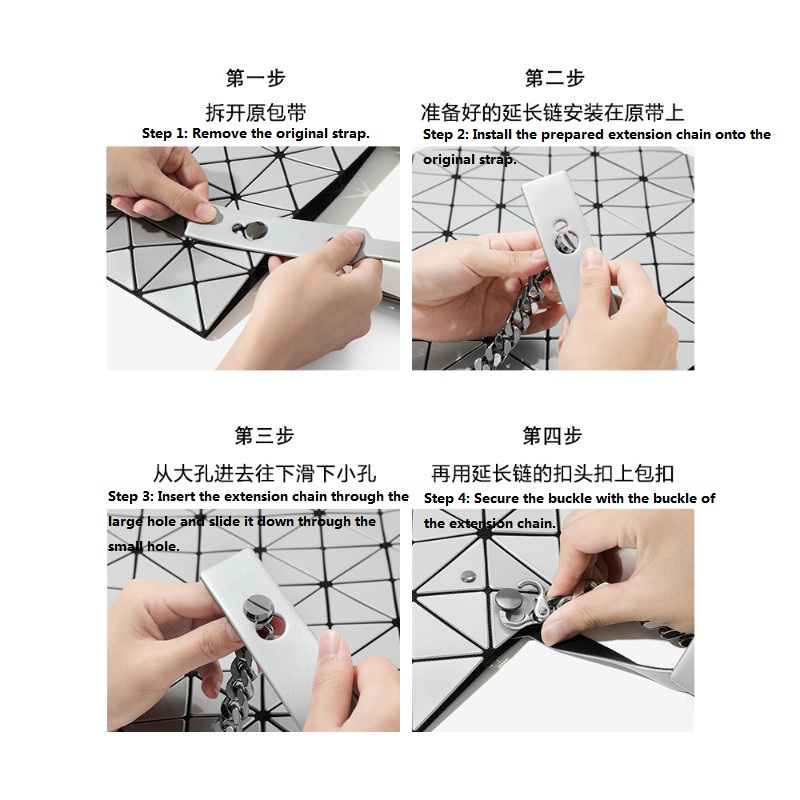 第一步

拆开原包带

Step 1: Remove the original strap.

第二步

准备好的延长链安装在原带上

Step 2: Install the prepared extension chain onto the original strap.

第三步

从大孔进去往下滑下小孔

Step 3: Insert the extension chain through the large hole and slide it down through the small hole.

第四步

再用延长链的扣头扣上包扣

Step 4: Secure the buckle with the buckle of the extension chain.