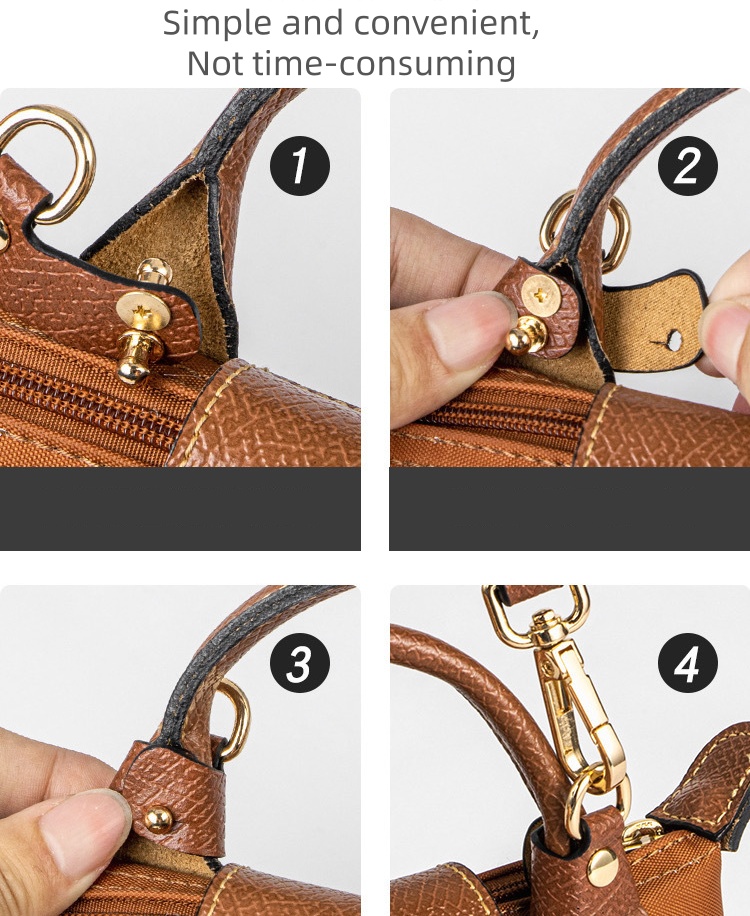 Simple and convenient,
Not time-consuming

1

2

3

4